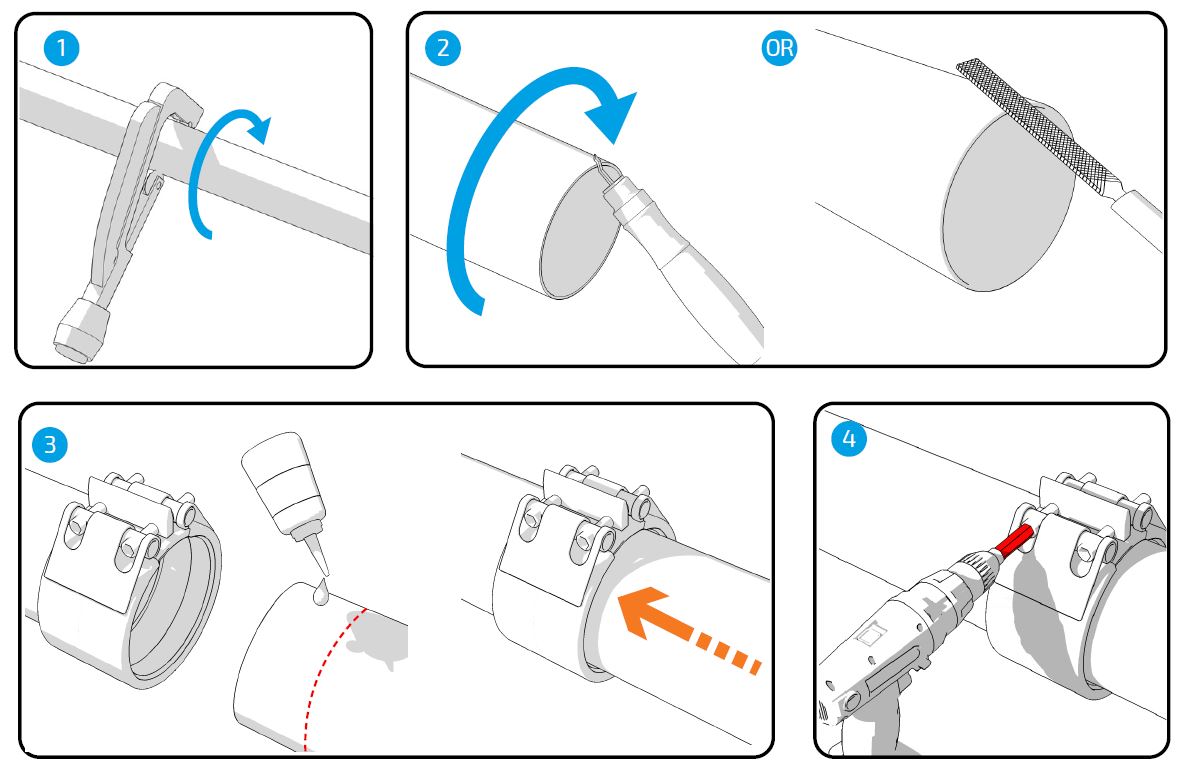 1

2

OR

3

4