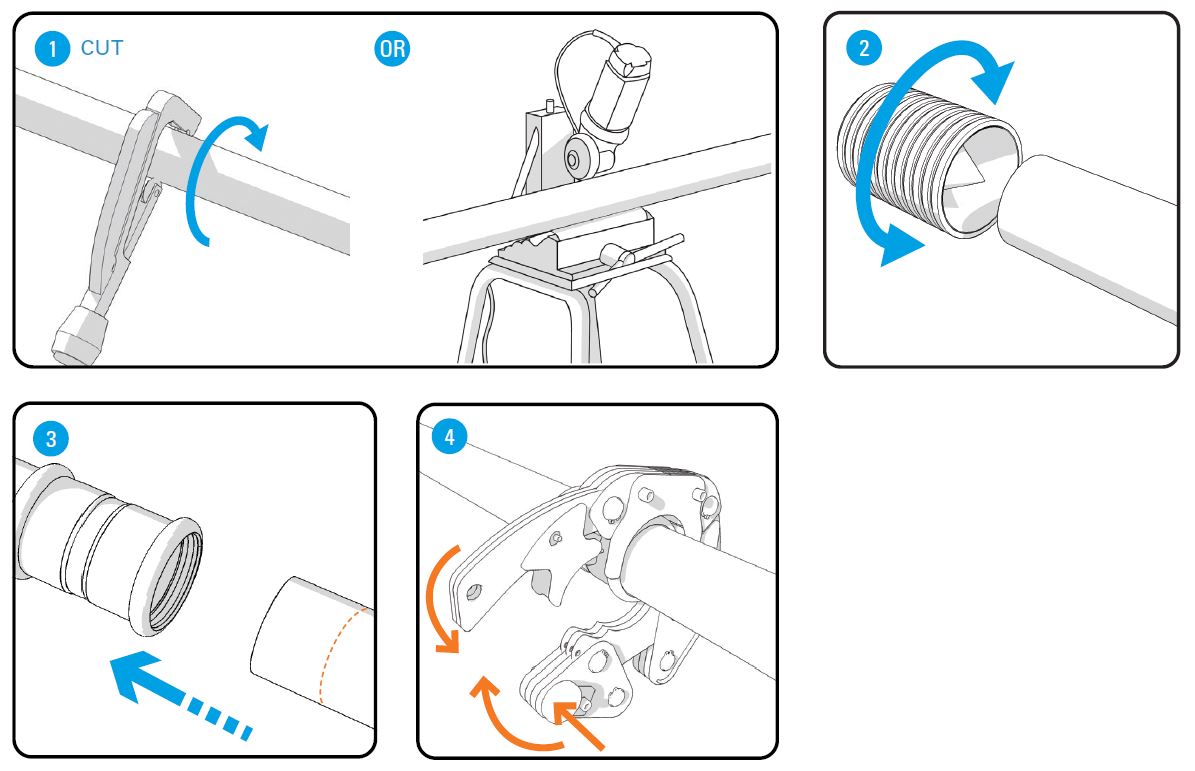 1 CUT

OR

2

3

4